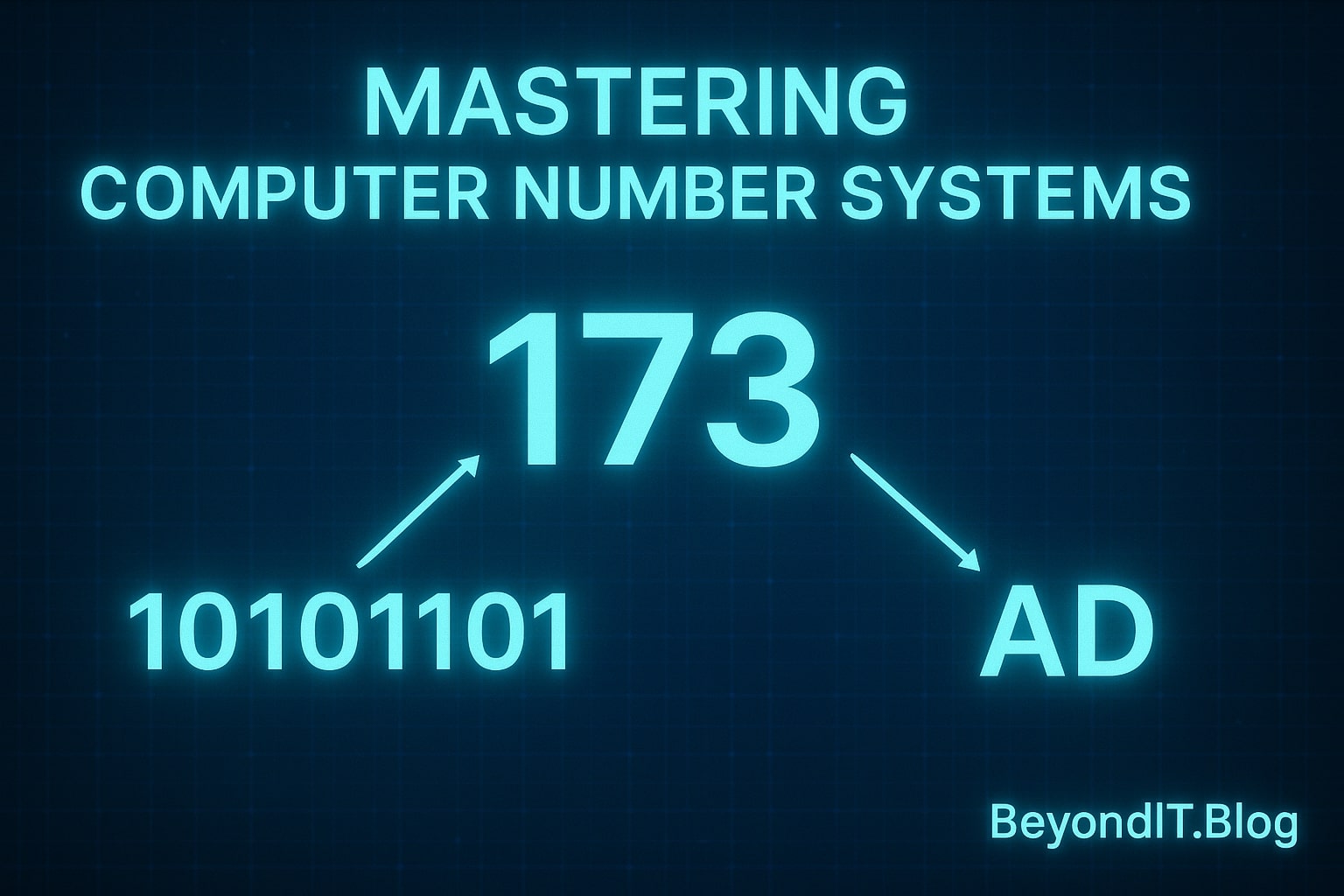 MASTERING
COMPUTER NUMBER SYSTEMS

173

10101101

AD

BeyondIT.Blog